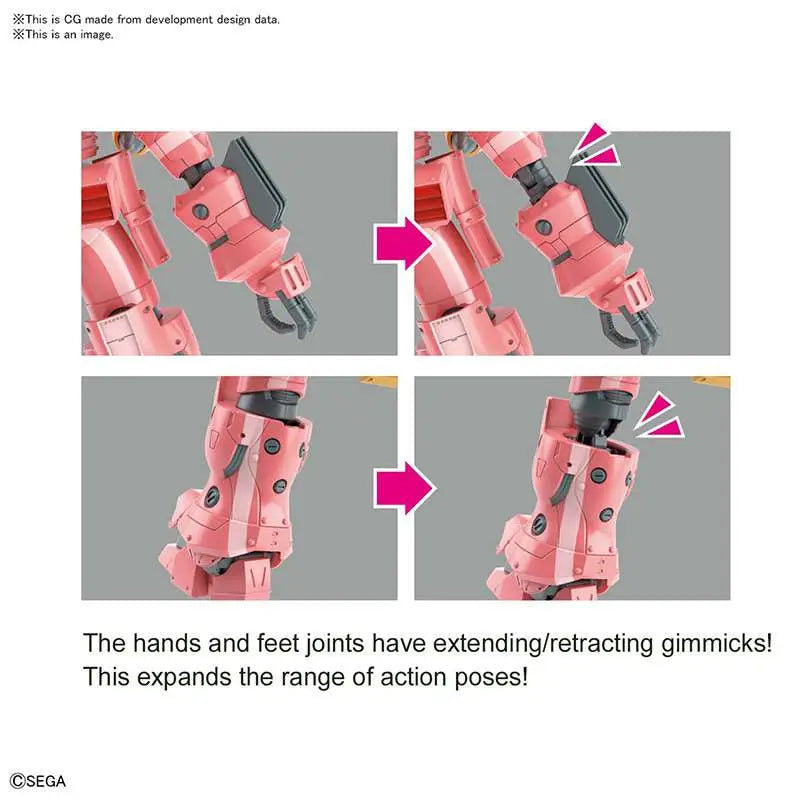 ※This is CG made from development design data.
※This is an image.

The hands and feet joints have extending/retracting gimmicks!
This expands the range of action poses!

©SEGA