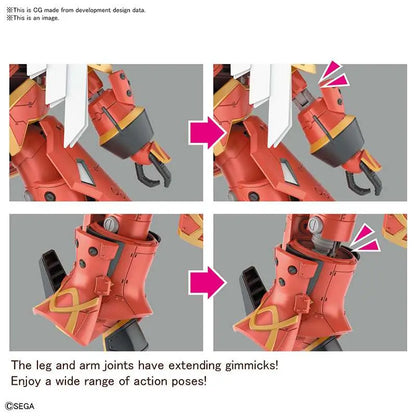 ※This is CG made from development design data.
※This is an image.

The leg and arm joints have extending gimmicks!
Enjoy a wide range of action poses!

©SEGA